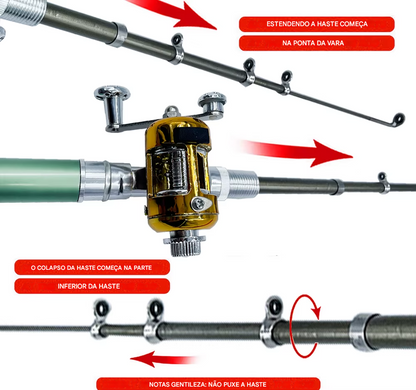 ESTENDENDO A HASTE COMEÇA

NA PONTA DA VARA

O COLAPSO DA HASTE COMEÇA NA PARTE

INFERIOR DA HASTE

NOTAS GENTILEZA: NÃO PUXE A HASTE